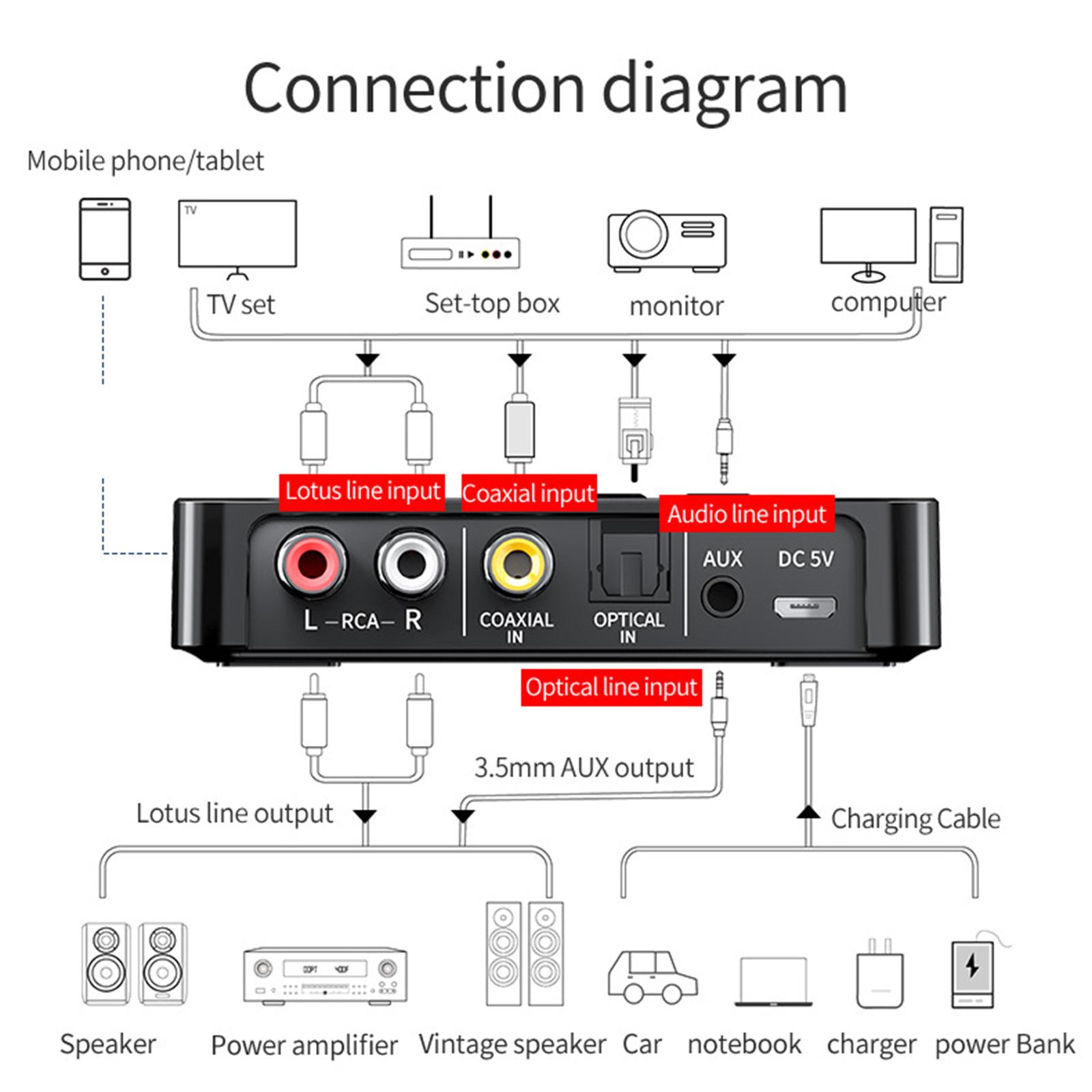 Connection diagram

Mobile phone/tablet

TV

TV set

Set-top box

monitor

computer

Lotus line input

Coaxial input

Audio line input

L –RCA– R

COAXIAL IN

OPTICAL IN

AUX

DC 5V

Optical line input

3.5mm AUX output

Lotus line output

Charging Cable

Speaker

Power amplifier

Vintage speaker

Car

notebook

charger

power Bank